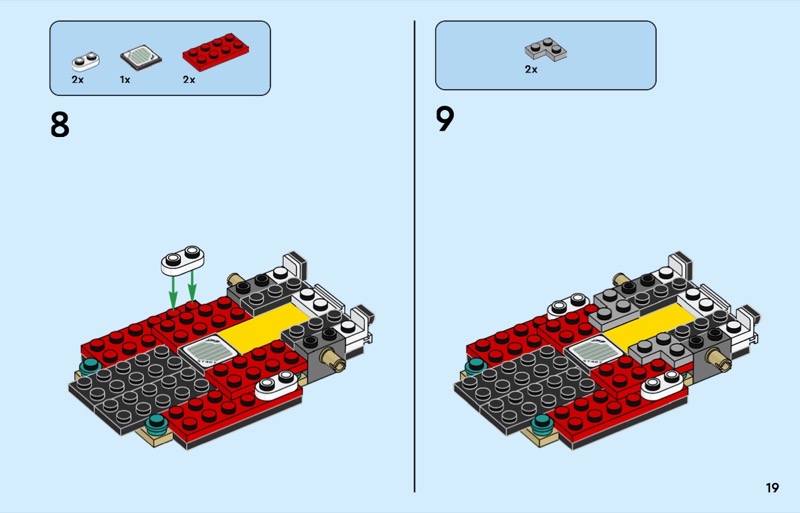 2x 1x 2x

8

2x

9

19