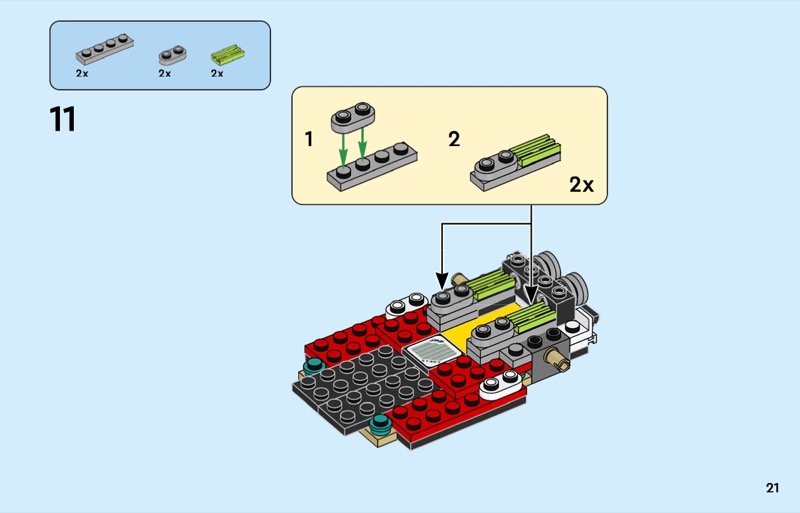 2x
2x
2x

11

1

2

2x

21