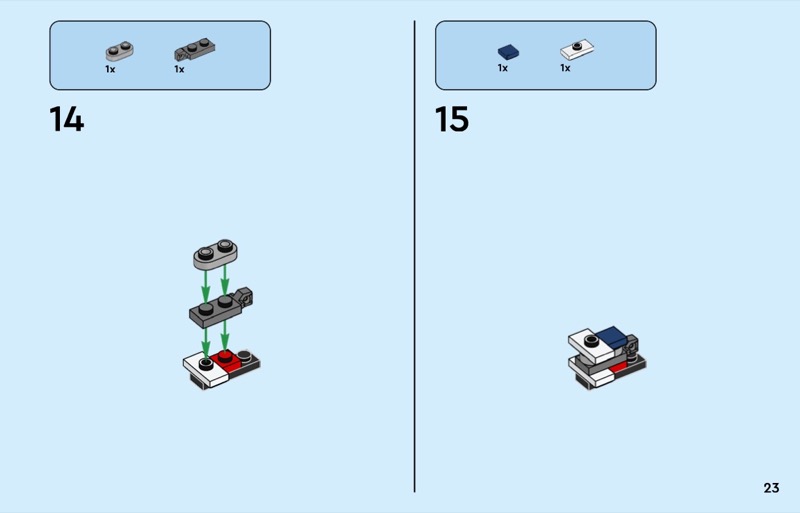 1x
1x

14

1x
1x

15

23