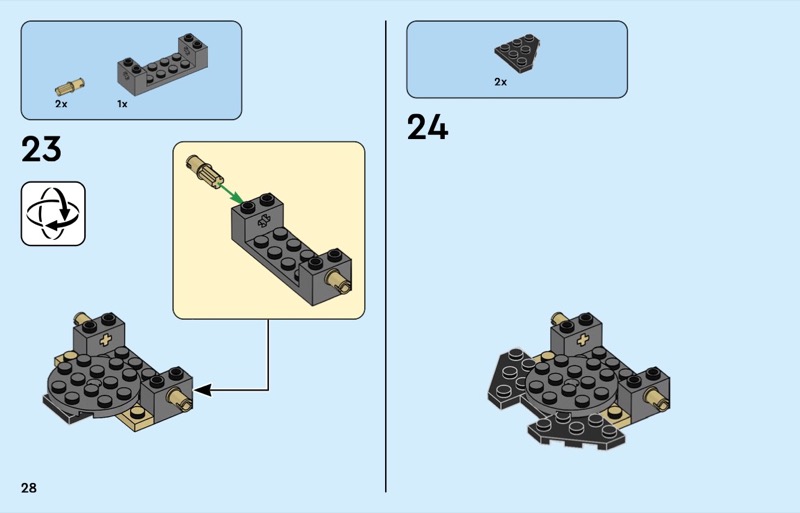 2x

1x

23

2x

24

28