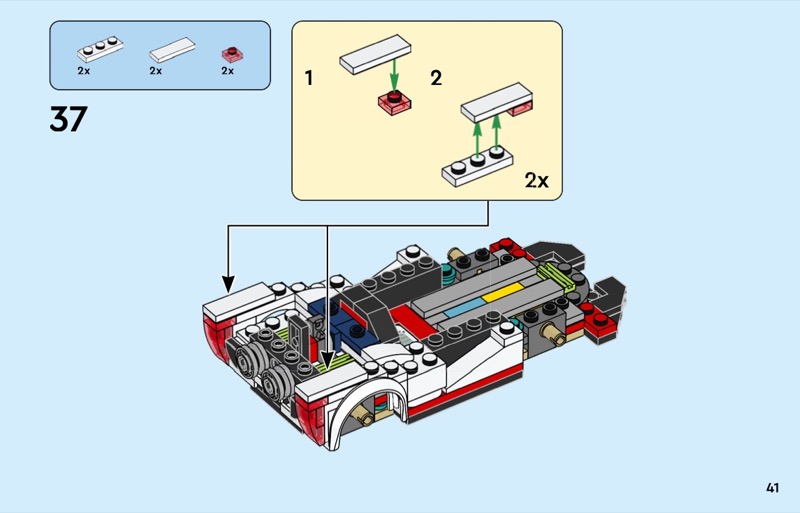 2x
2x
2x

37

1

2

2x

41