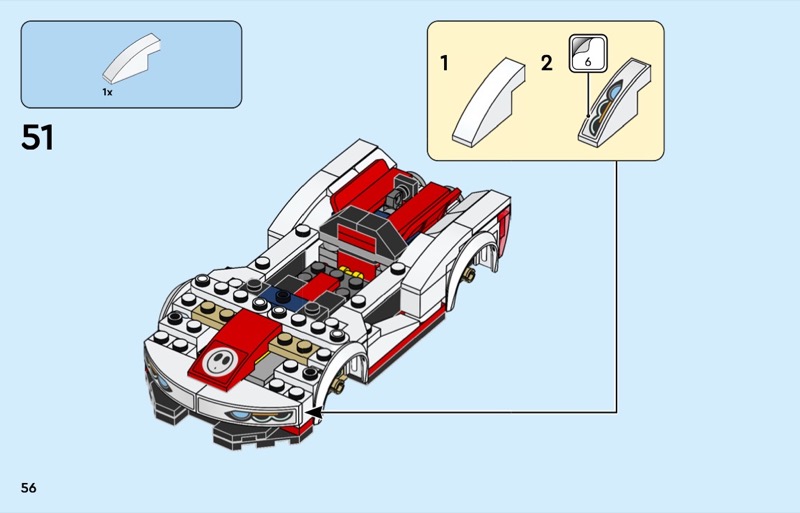 1x

51

1

2

6

56