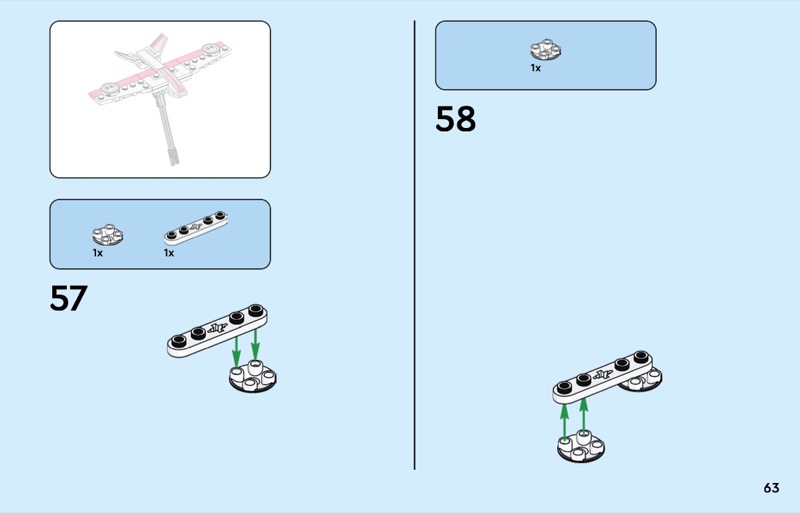 1x 1x

57

1x

58

63