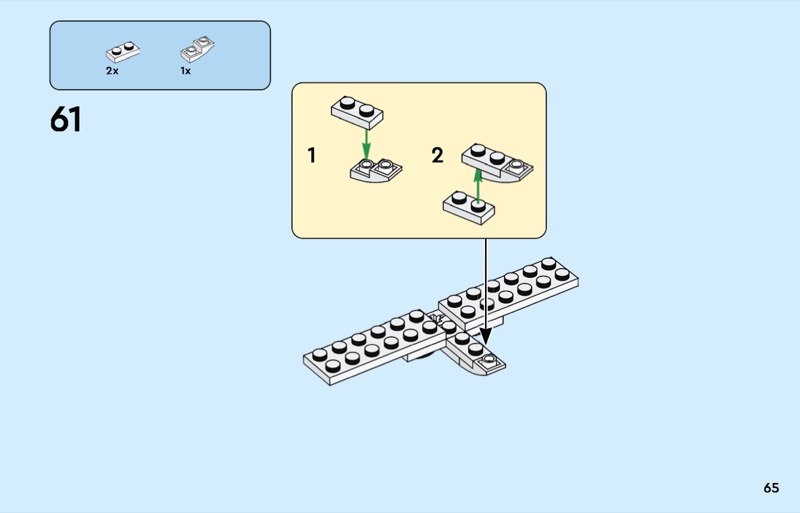 2x
1x

61

1

2

65