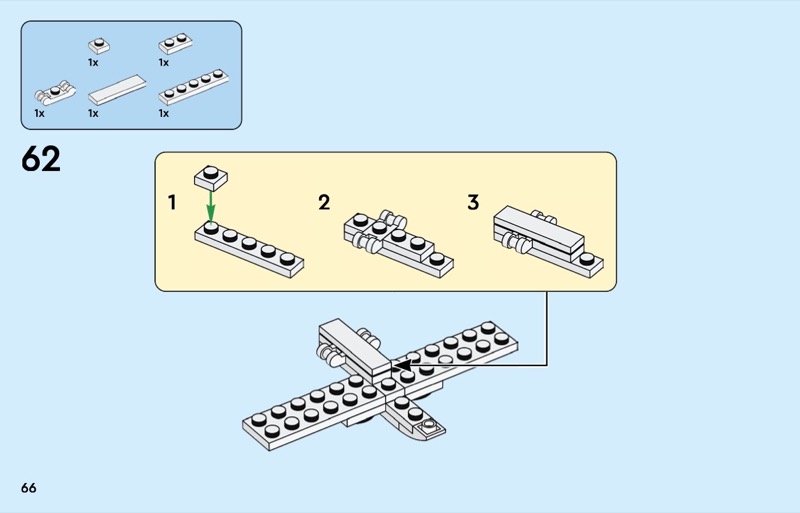 1x
1x
1x
1x
1x

62

1
2
3

66