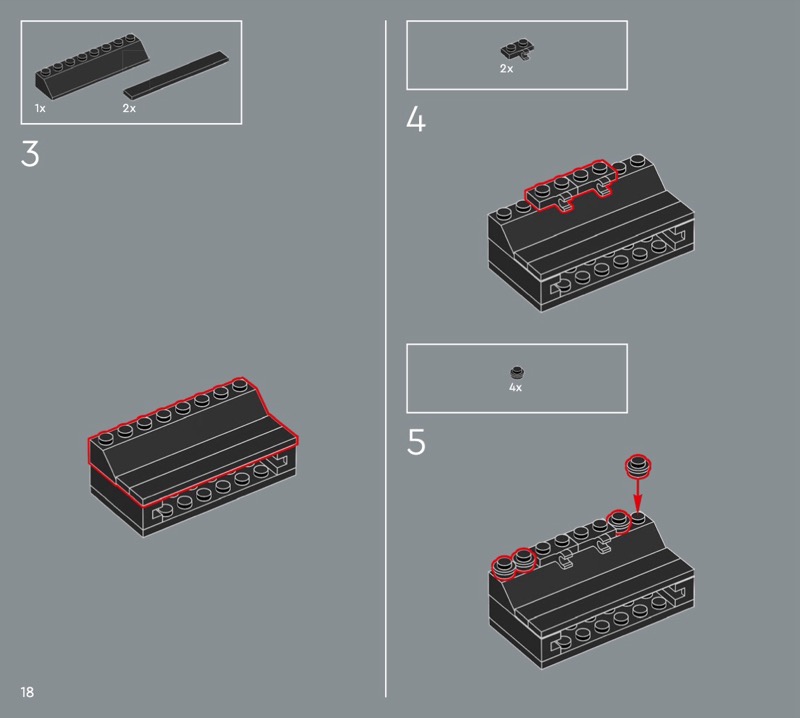 1x
2x
3

2x
4

4x
5

18