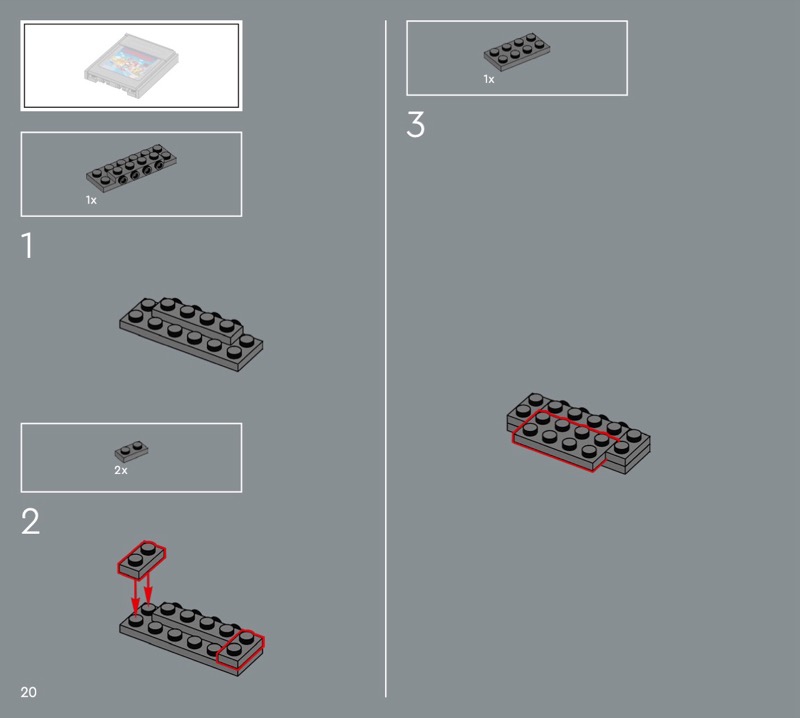 1x

1

2x

2

20

1x

3