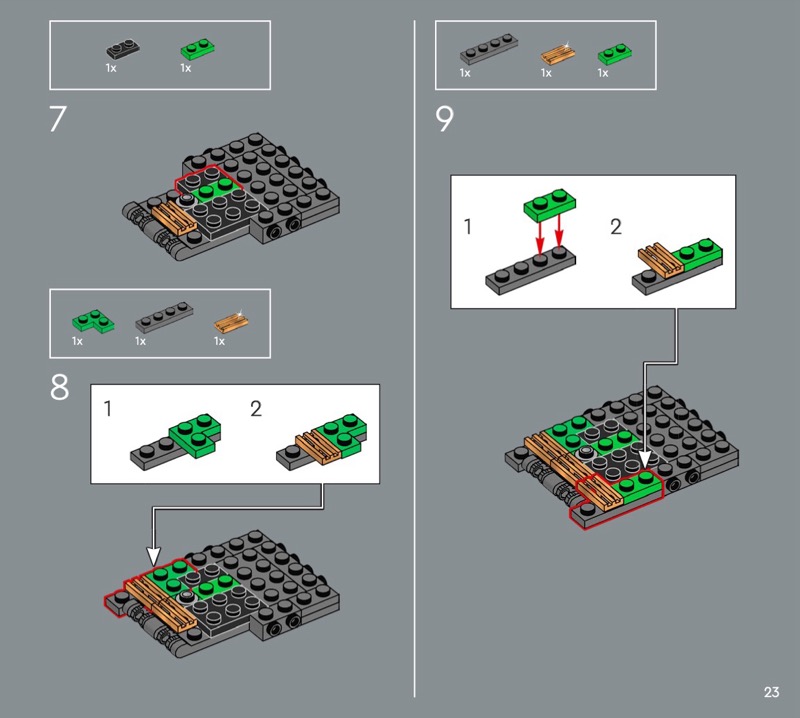 1x 1x

7

1x 1x 1x

8

1 2

1x 1x 1x

9

1 2

23