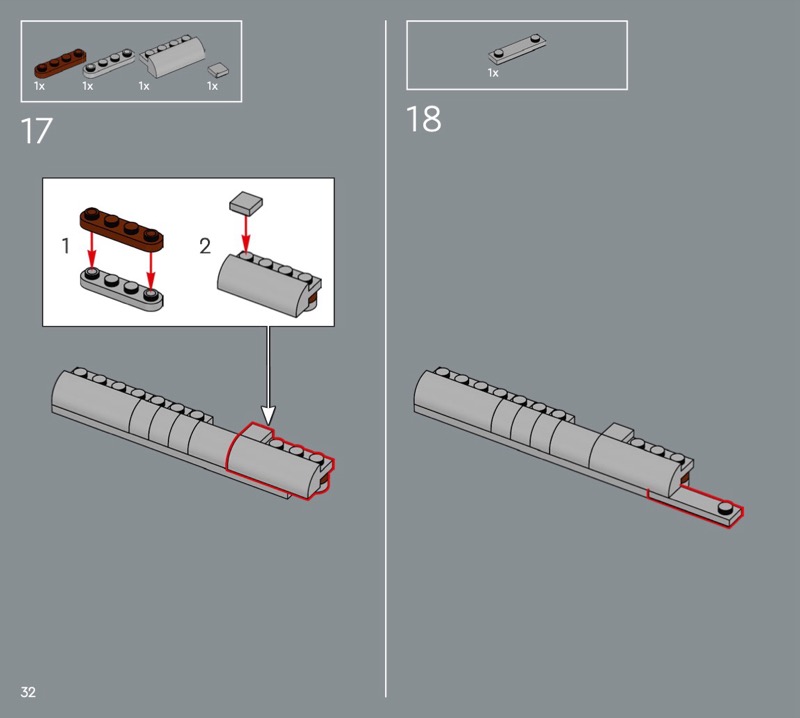 1x 1x 1x 1x

17

1

2

1x

18

32