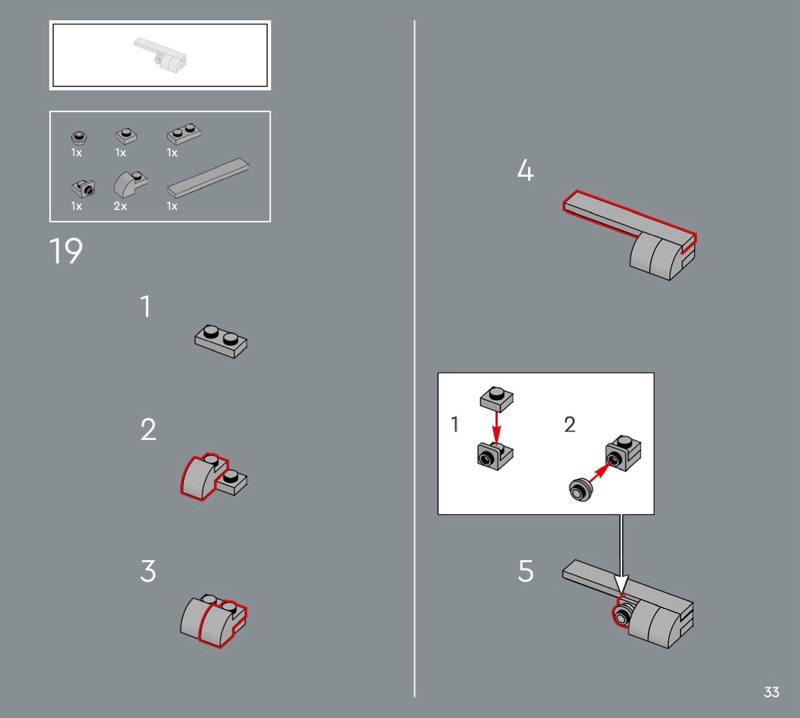 1x 1x 1x
1x 2x 1x

19

1

2

3

4

1 2

5

33