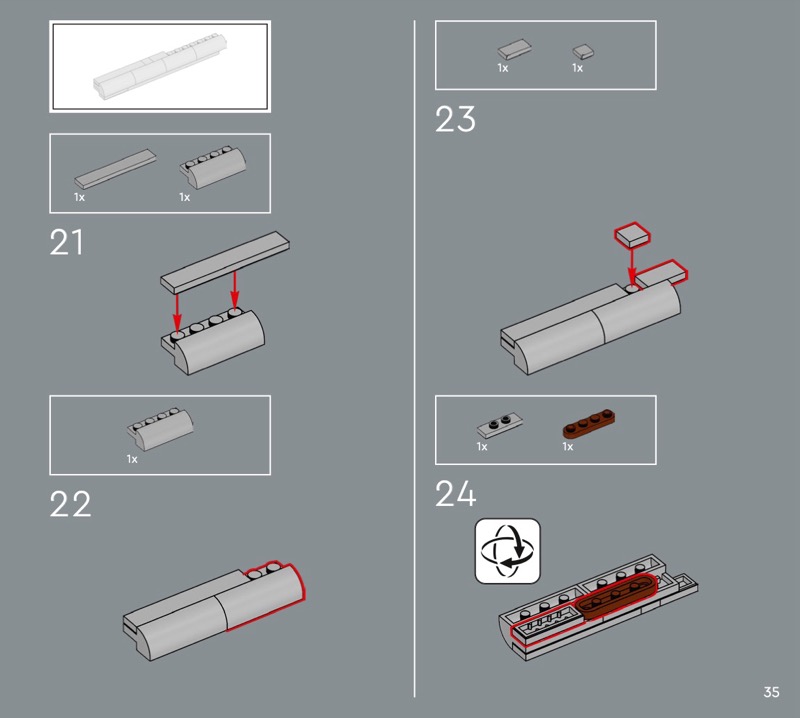 1x
1x

21

1x

22

1x
1x

23

1x
1x

24

35