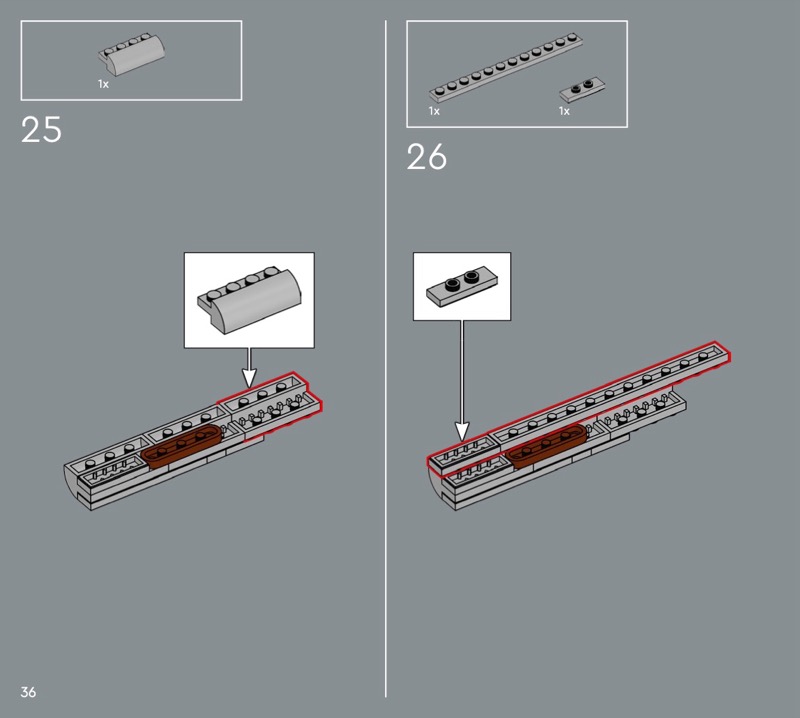 1x

25

1x

1x

26

36