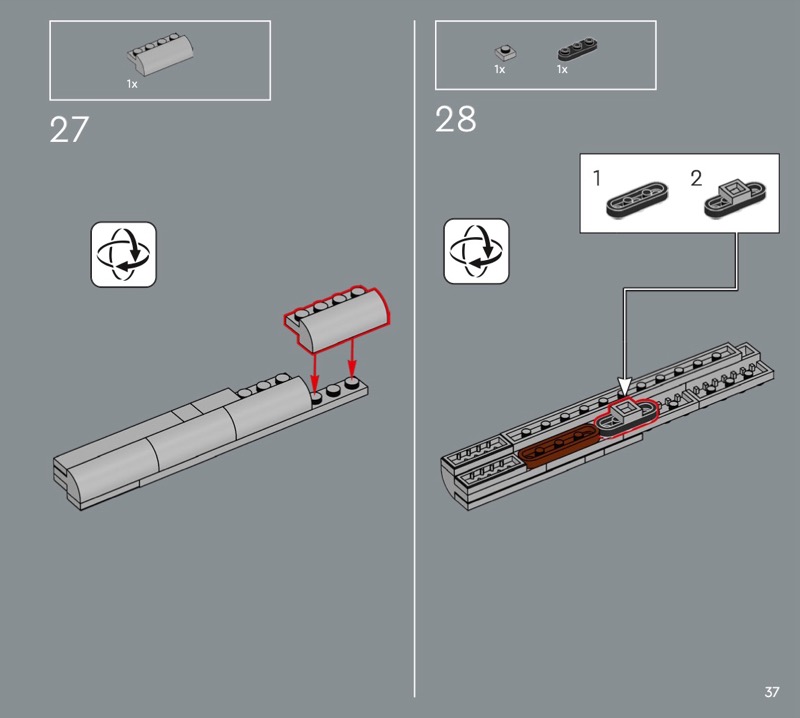 1x

27

1x 1x

28

1 2

37