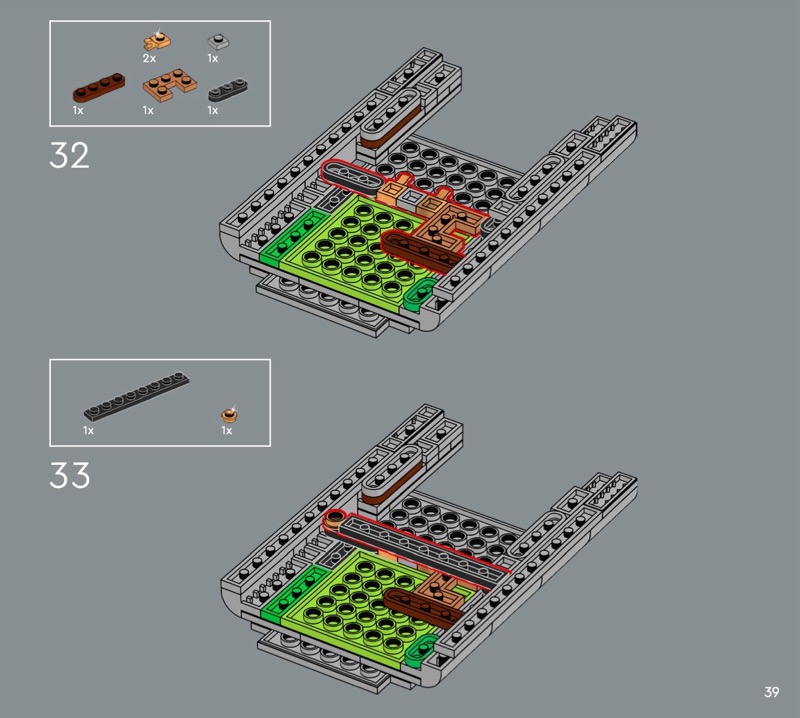 2x
1x
1x
1x
1x

32

1x
1x

33

39