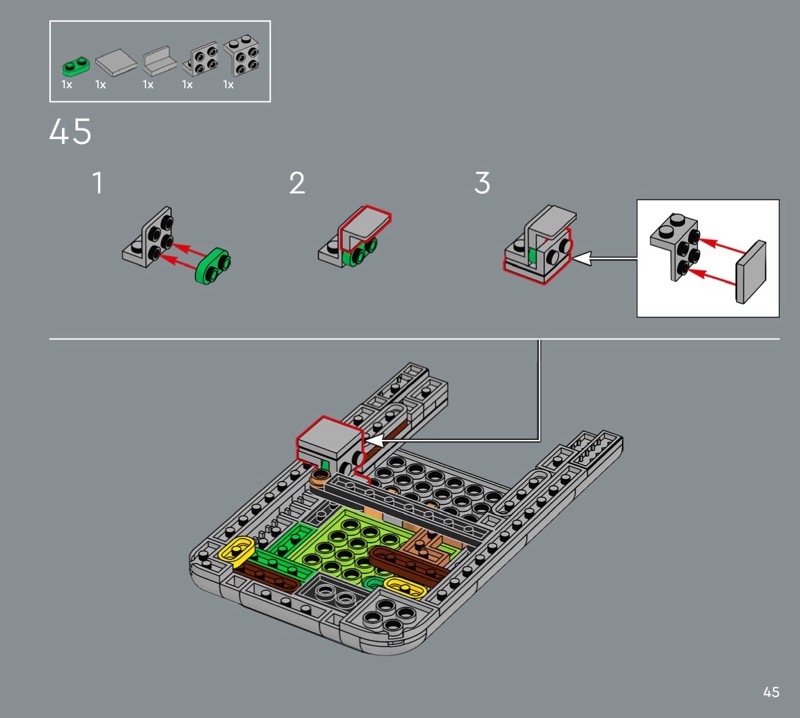 1x 1x 1x 1x 1x

45

1

2

3

45