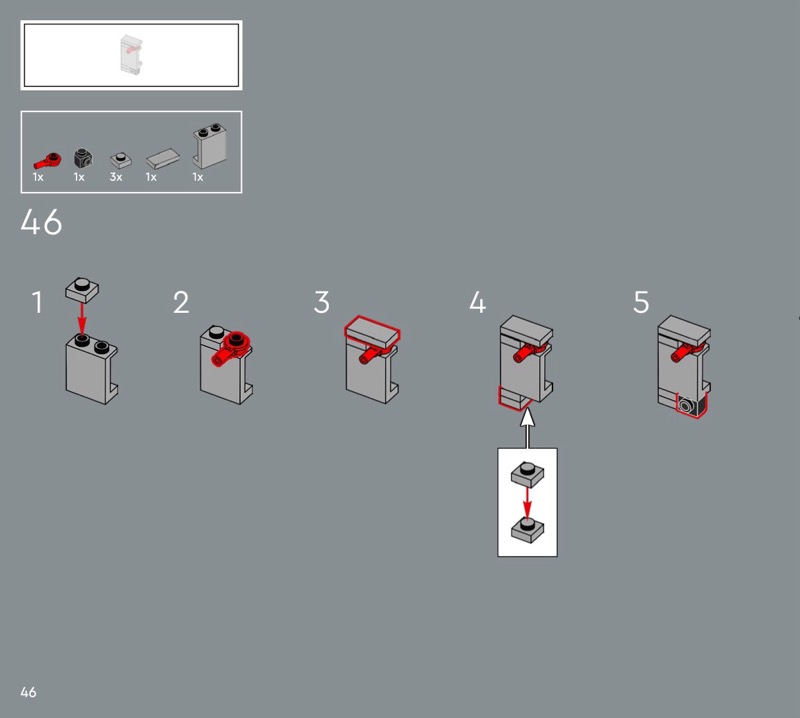 1x 1x 3x 1x 1x

46

1

2

3

4

5

46