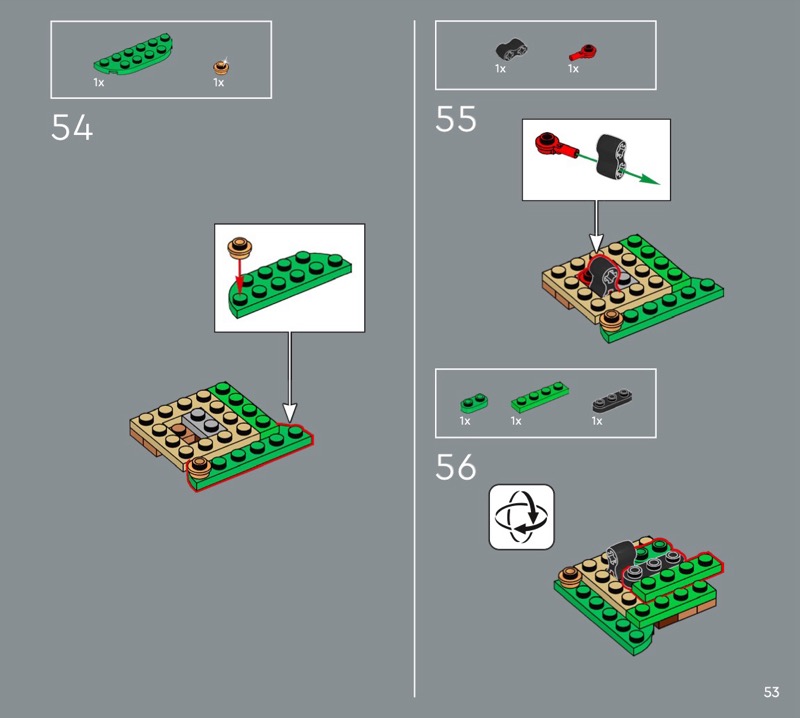 1x 1x

54

1x 1x

55

1x 1x 1x

56

53