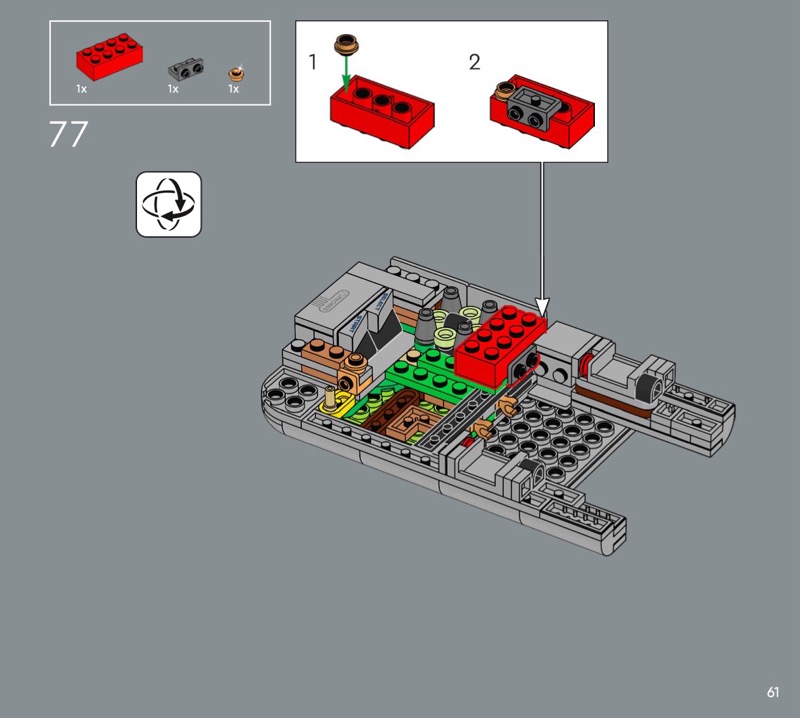 1x 1x 1x

77

1

2

61