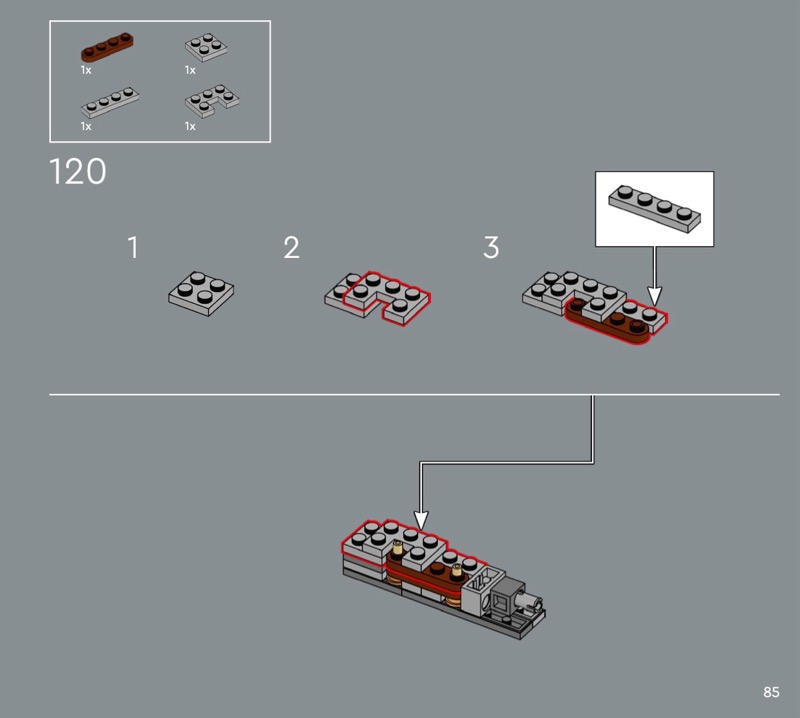 1x
1x
1x
1x

120

1

2

3

85