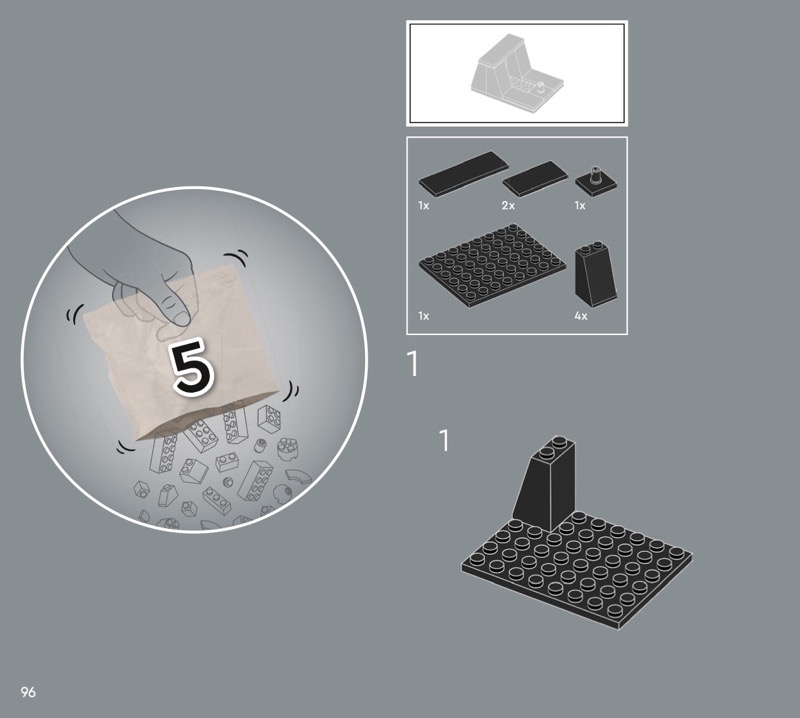 5

1x
2x
1x
1x
4x

1

1

96