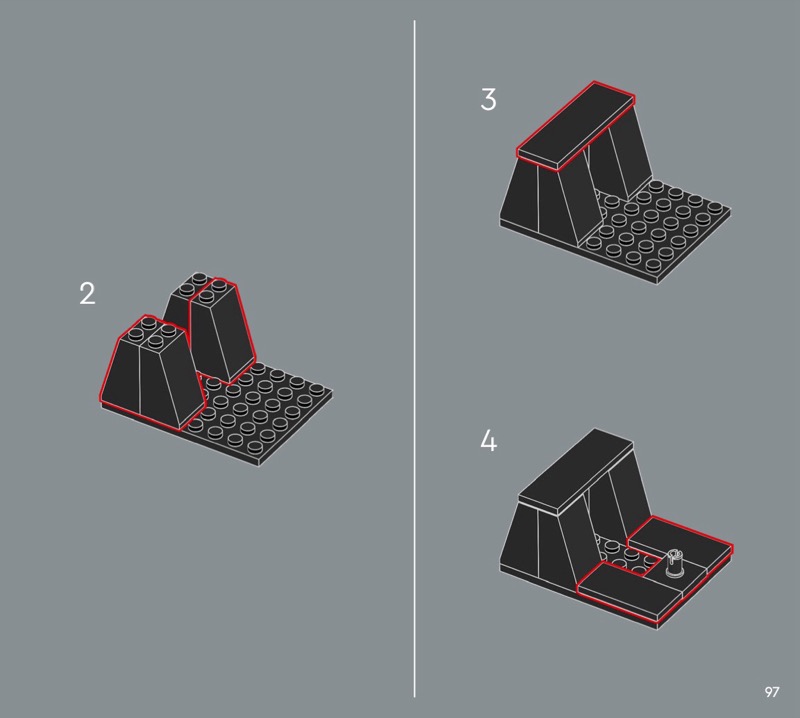 2

3

4

97