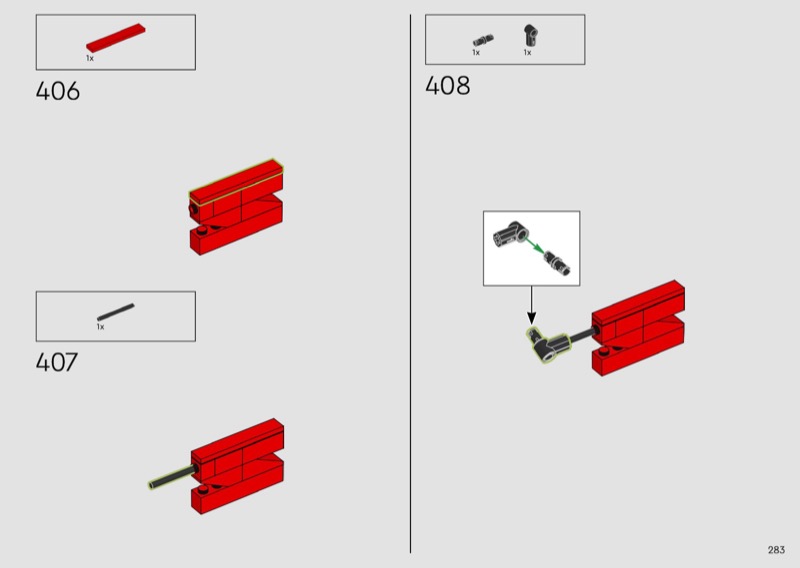 1x

406

1x

407

1x 1x

408

283