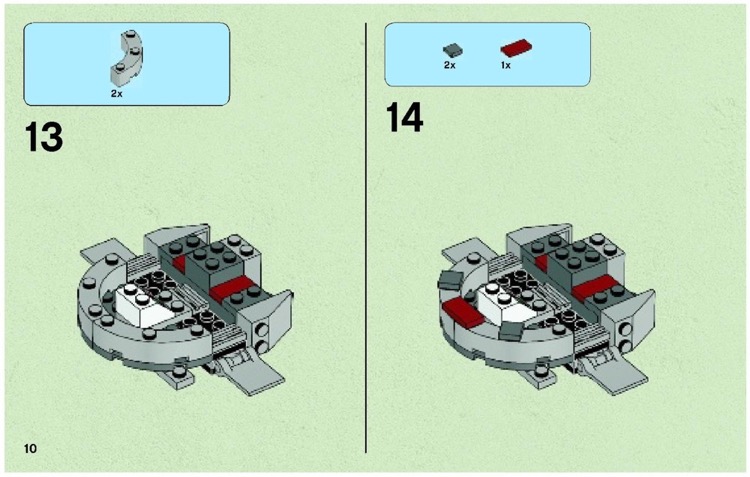 2x

13

2x 1x

14

10