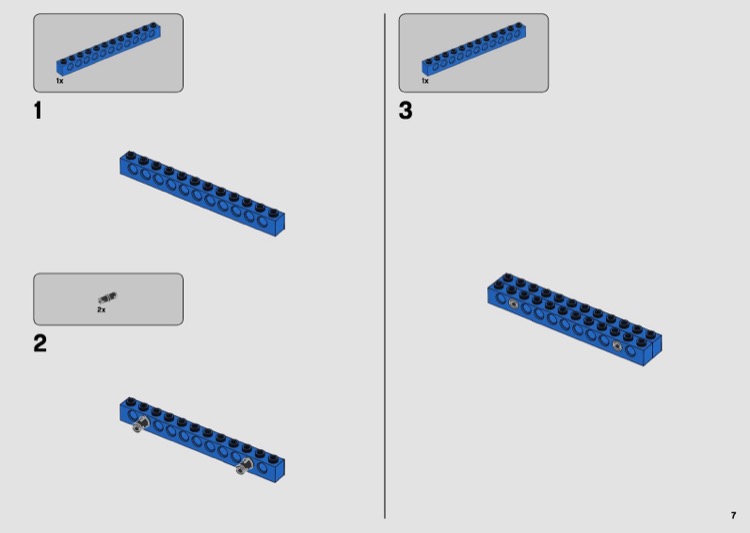 1x

1

2x

2

1x

3

7