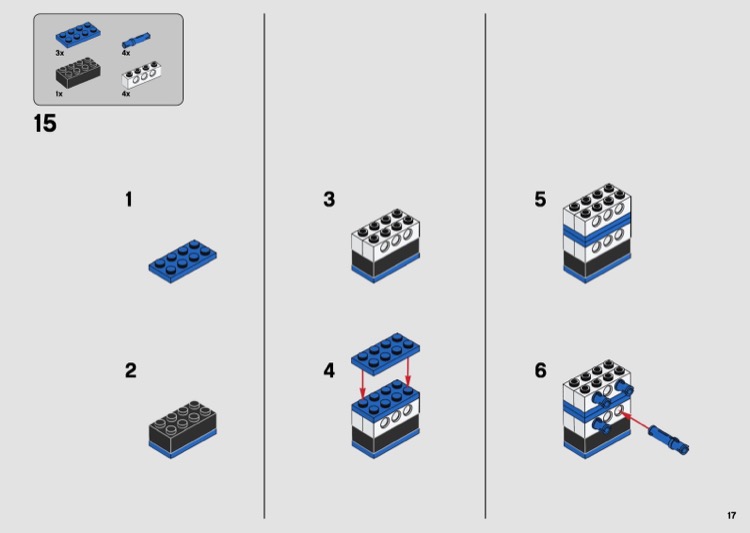 3x
4x
1x
4x
15

1

2

3

4

5

6

17