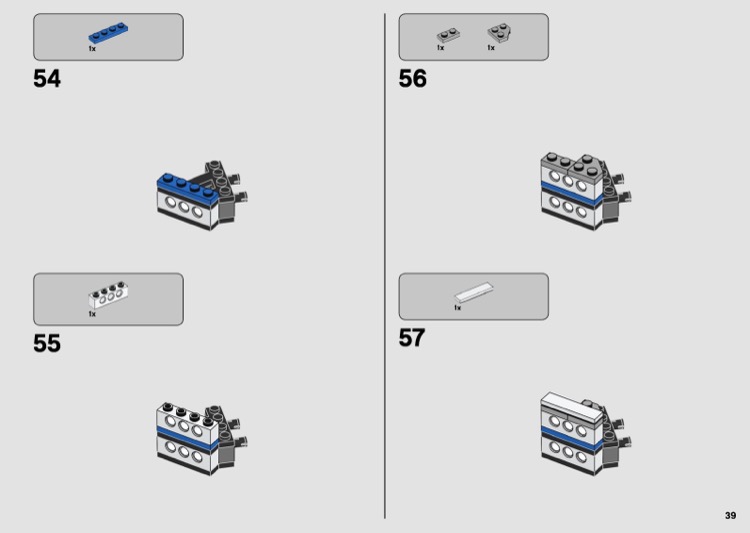 1x

54

1x

55

1x 1x

56

1x

57

39