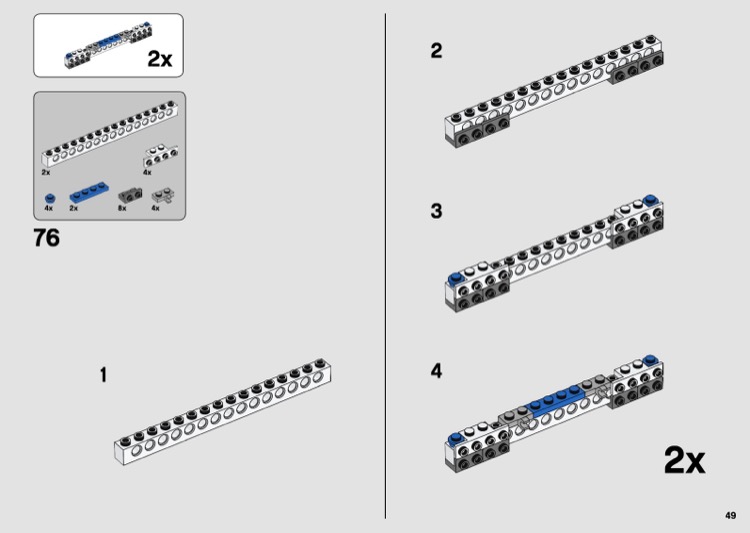 2x

2x
4x
4x
2x
8x
4x

76

1

2

3

4

2x

49