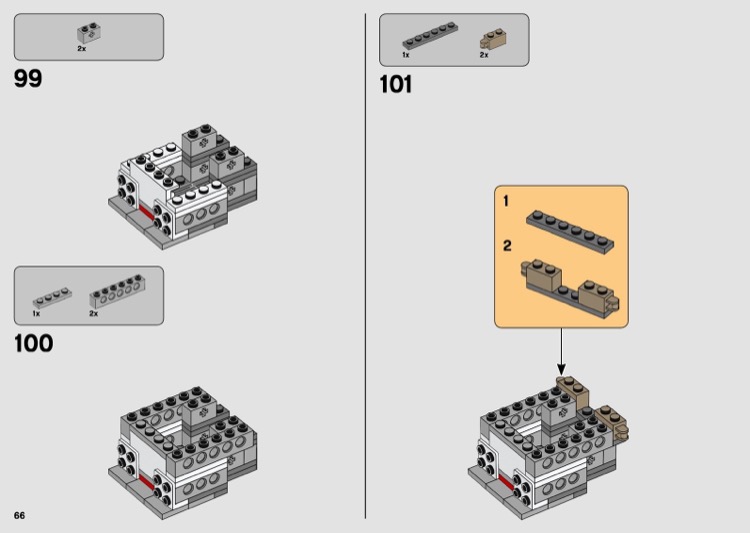 2x

99

1x 2x

100

66

1x 2x

101

1

2