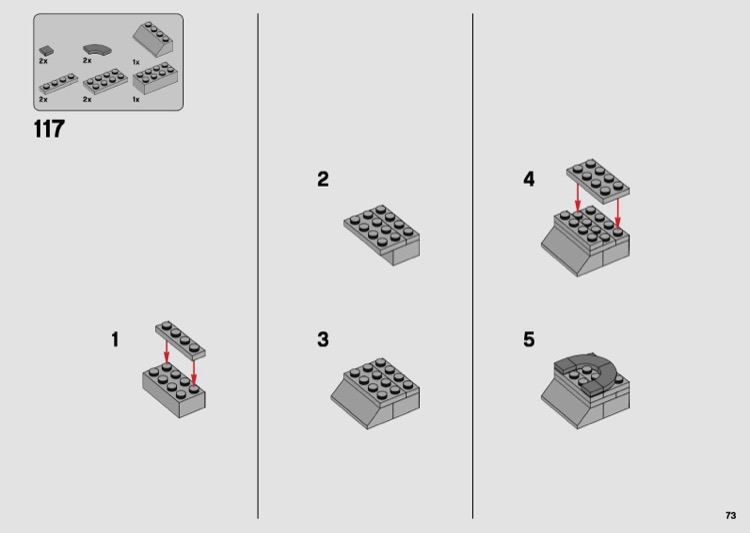 2x
2x
1x
2x
2x
1x

117

1

2

3

4

5

73