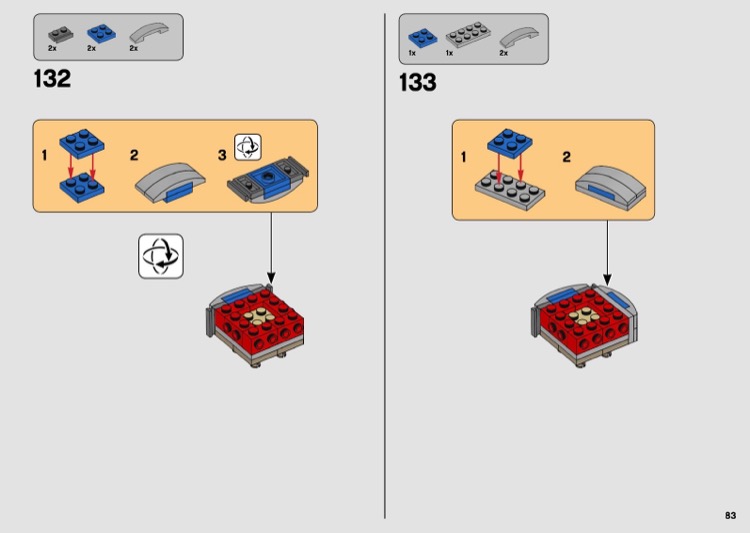 2x 2x 2x

132

1 2 3

1x 1x 2x

133

1 2

83