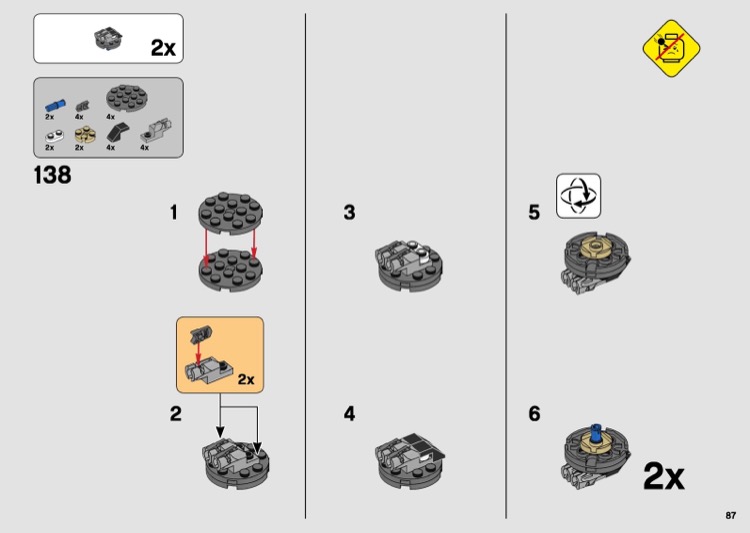 2x

2x 4x 4x
2x 2x 4x 4x

138

1

2x

2

3

4

5

6

2x

87