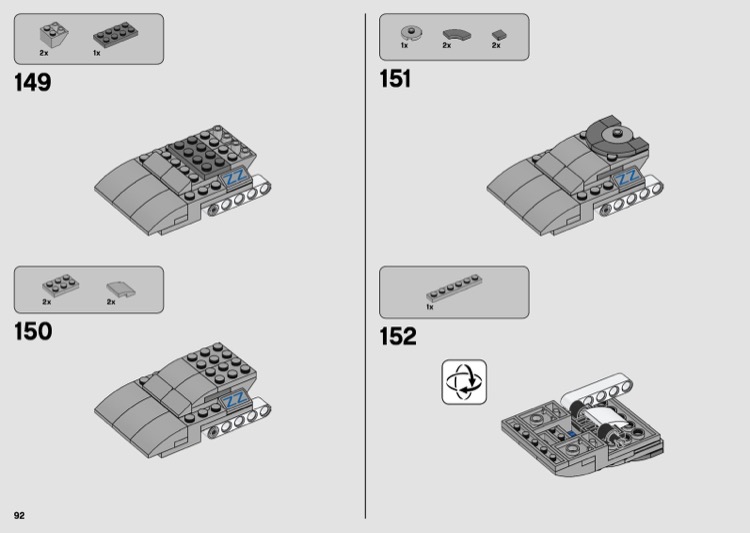 2x
1x

149

2x
2x

150

1x
2x
2x

151

1x

152

92