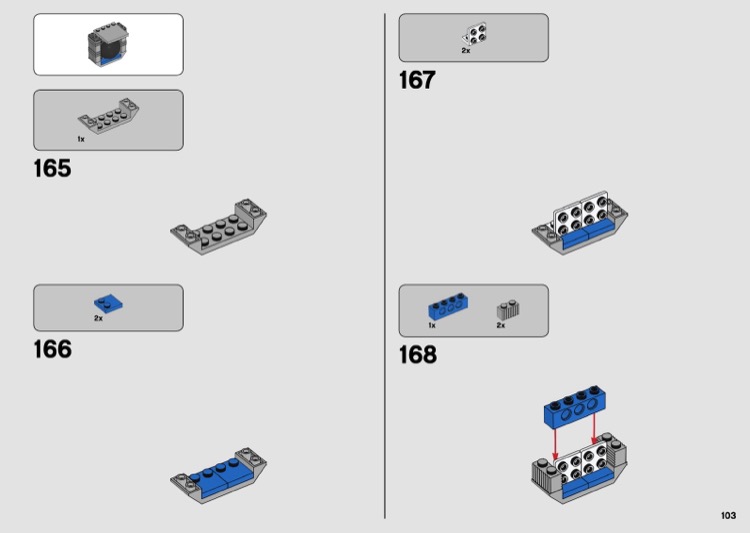 1x

165

2x

166

2x

167

1x

2x

168

103