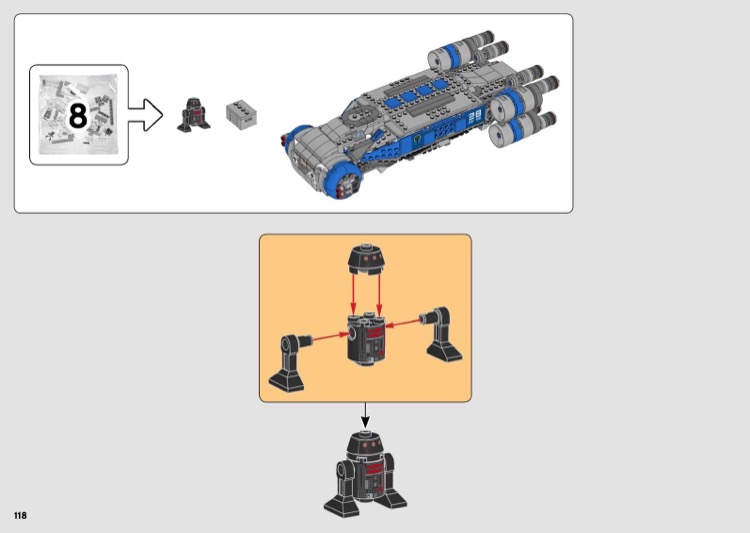 8

118