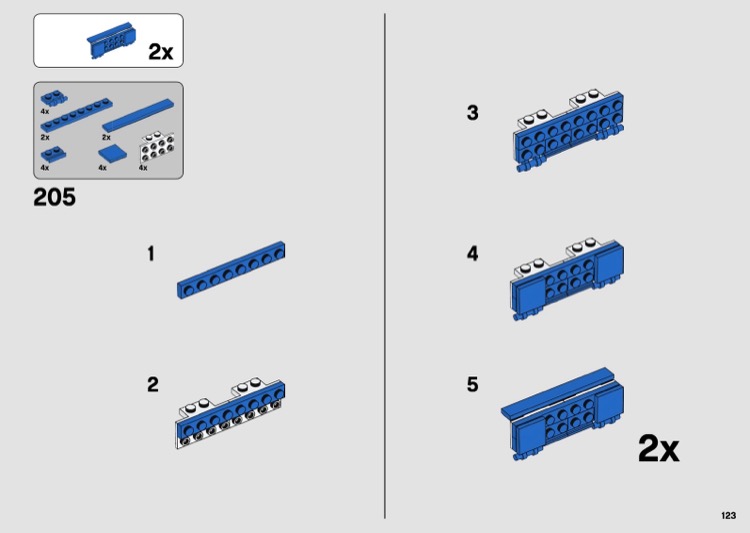 2x

4x
2x
2x
4x
4x
4x

205

1

2

3

4

5

2x

123