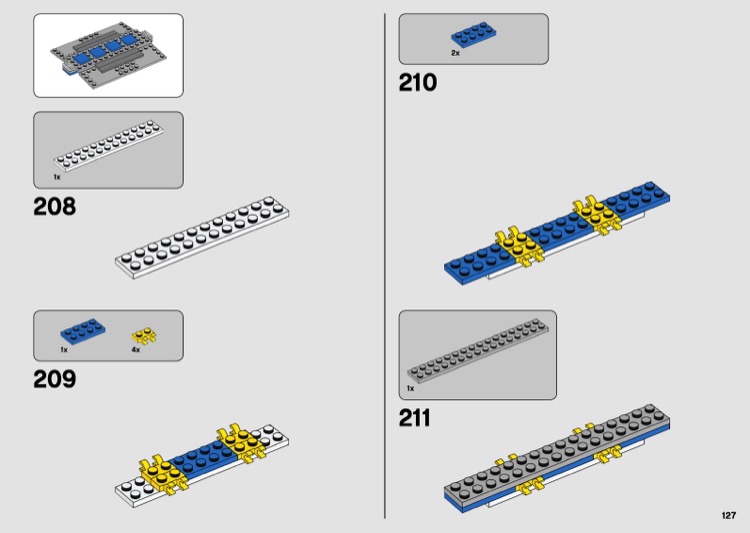 1x

208

1x

4x

209

2x

210

1x

211

127