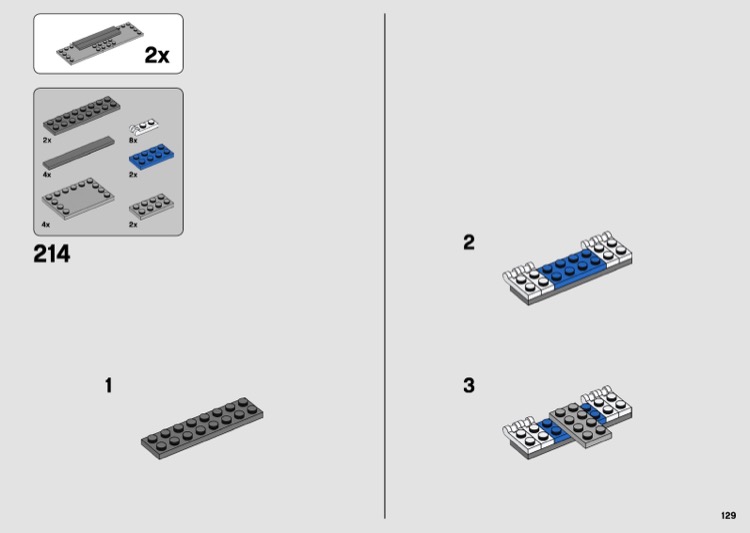 2x

2x
8x
4x
2x
4x
2x

214

1

2

3

129