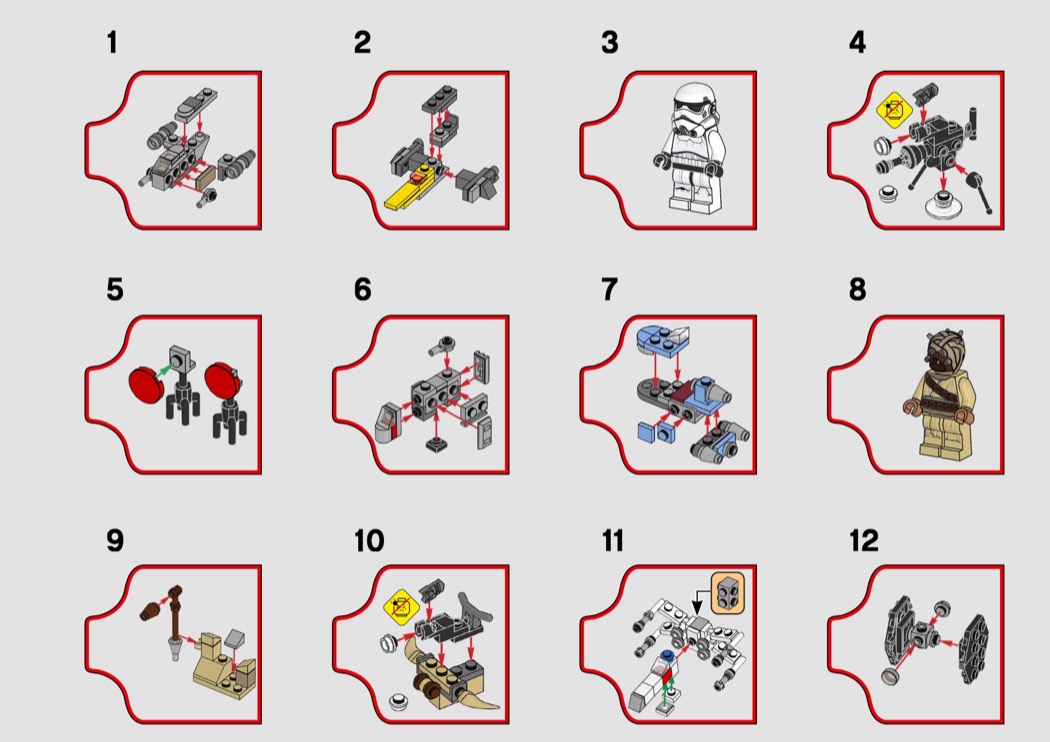 1

2

3

4

5

6

7

8

9

10

11

12