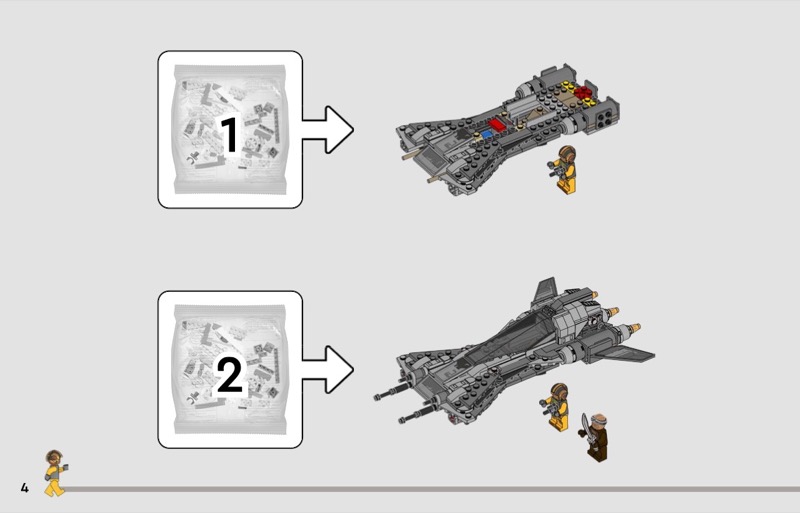 1

2

4