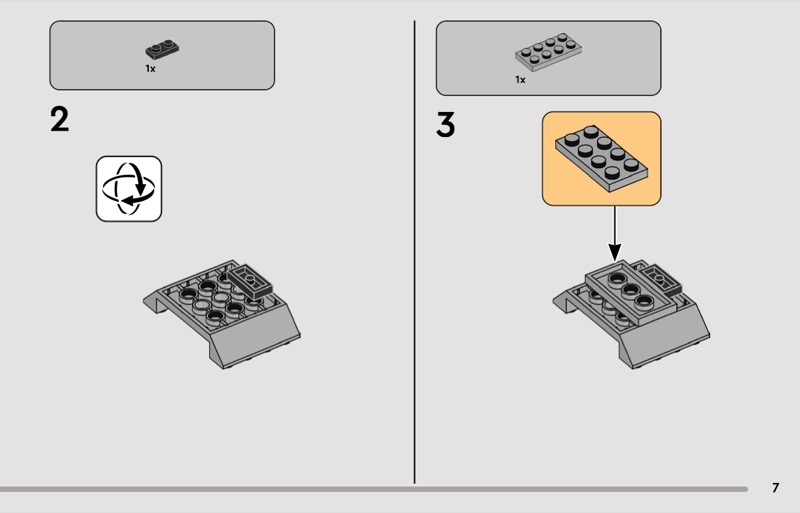 1x

2

1x

3

7