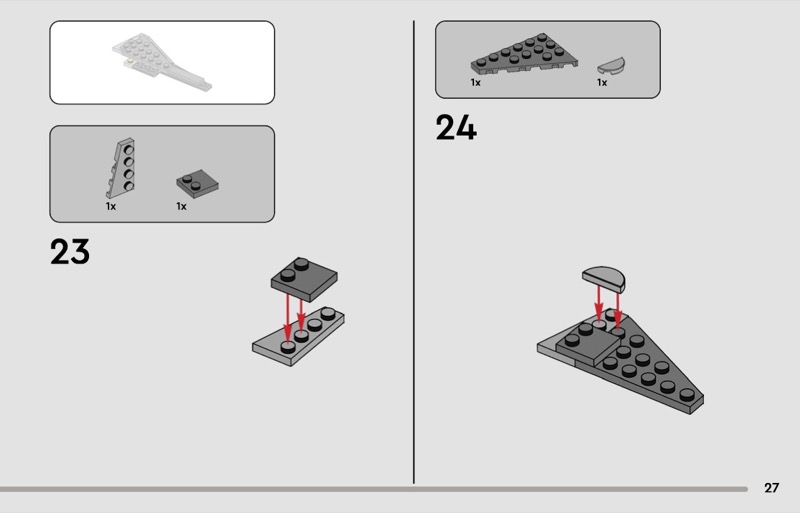 1x
1x

23

1x
1x

24

27