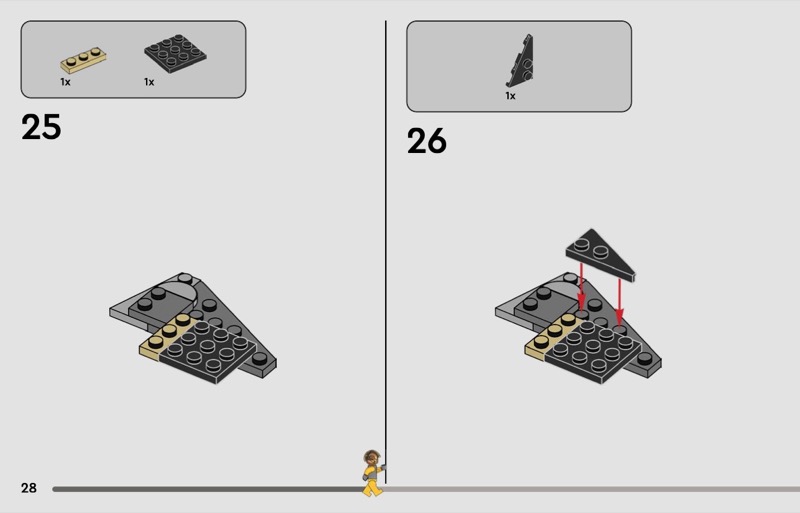 1x
1x

25

1x

26

28