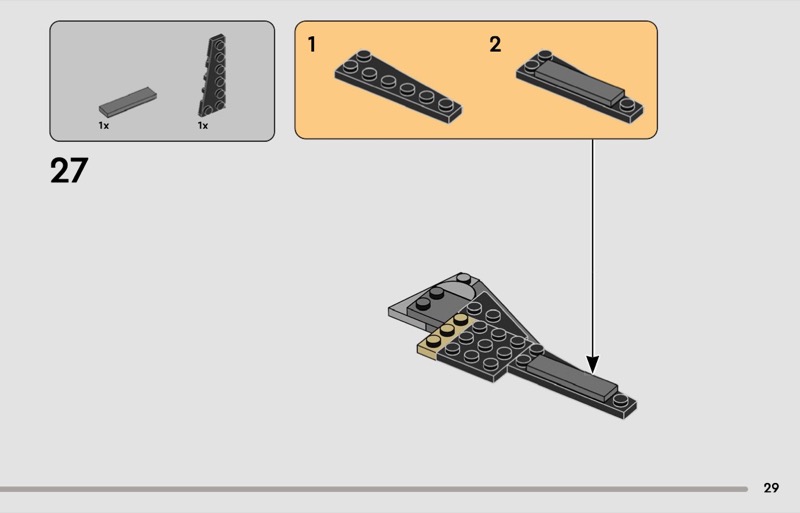 1x 1x

1 2

27

29