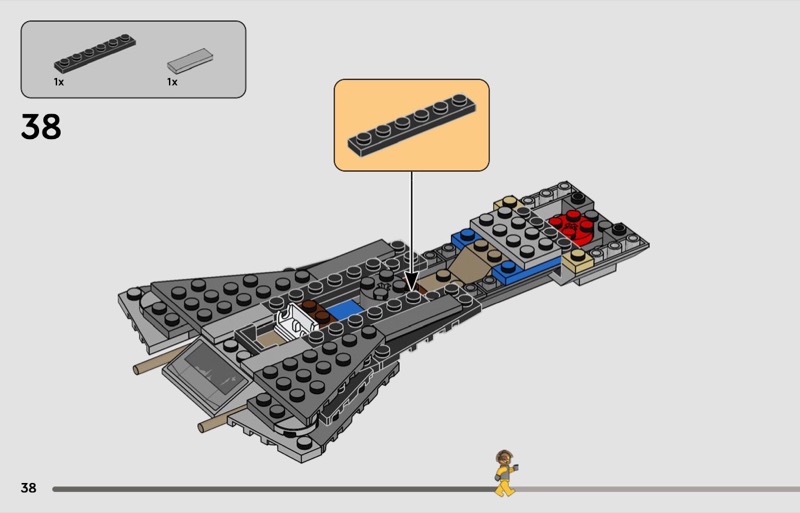 1x
1x

38

38