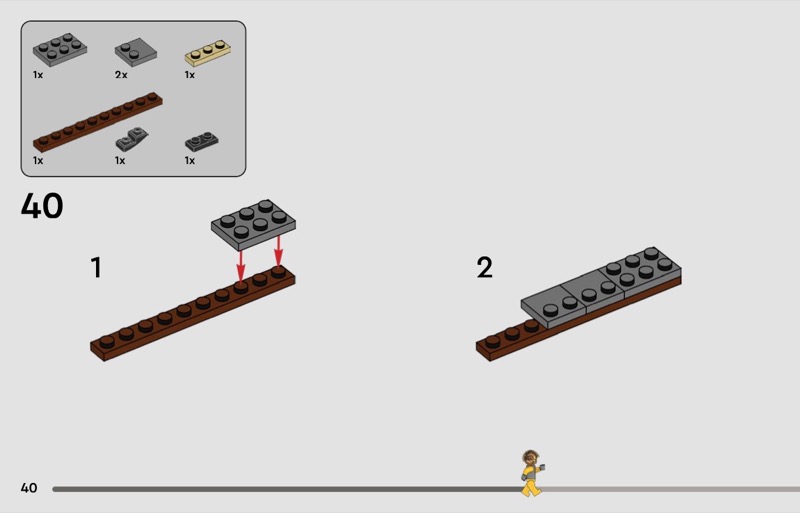 1x
2x
1x
1x
1x
1x

40

1

2

40