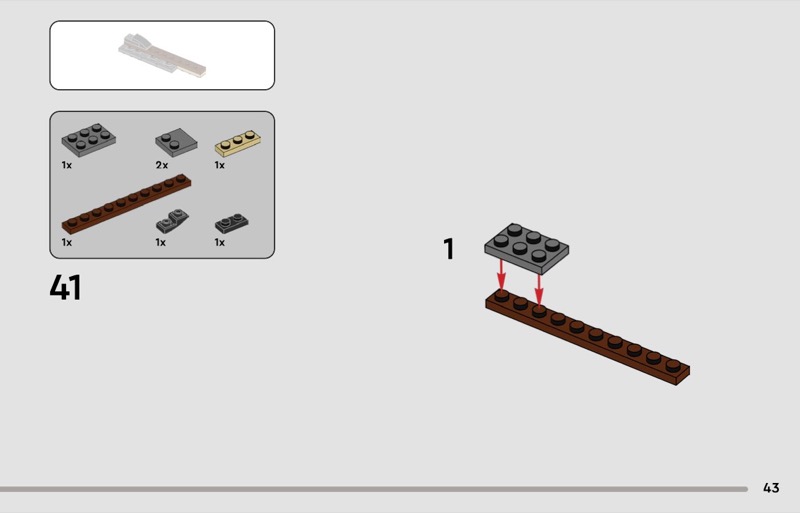 1x
2x
1x
1x
1x
1x

41

1

43